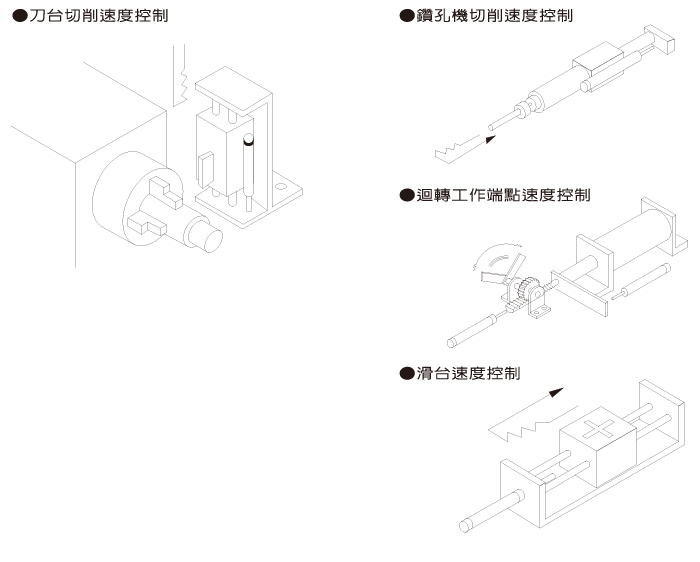 ●刀台切削速度控制

●鑽孔機切削速度控制

●迴轉工作端點速度控制

●滑台速度控制